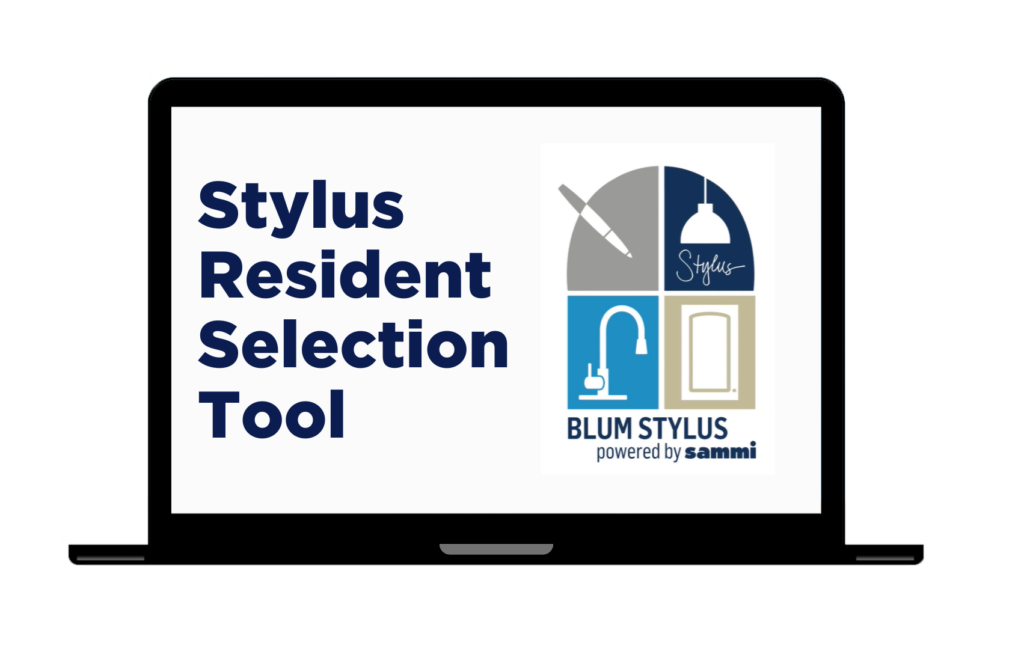 Stylus Resident Selection Tool

Stylus

BLUM STYLUS
powered by sammi